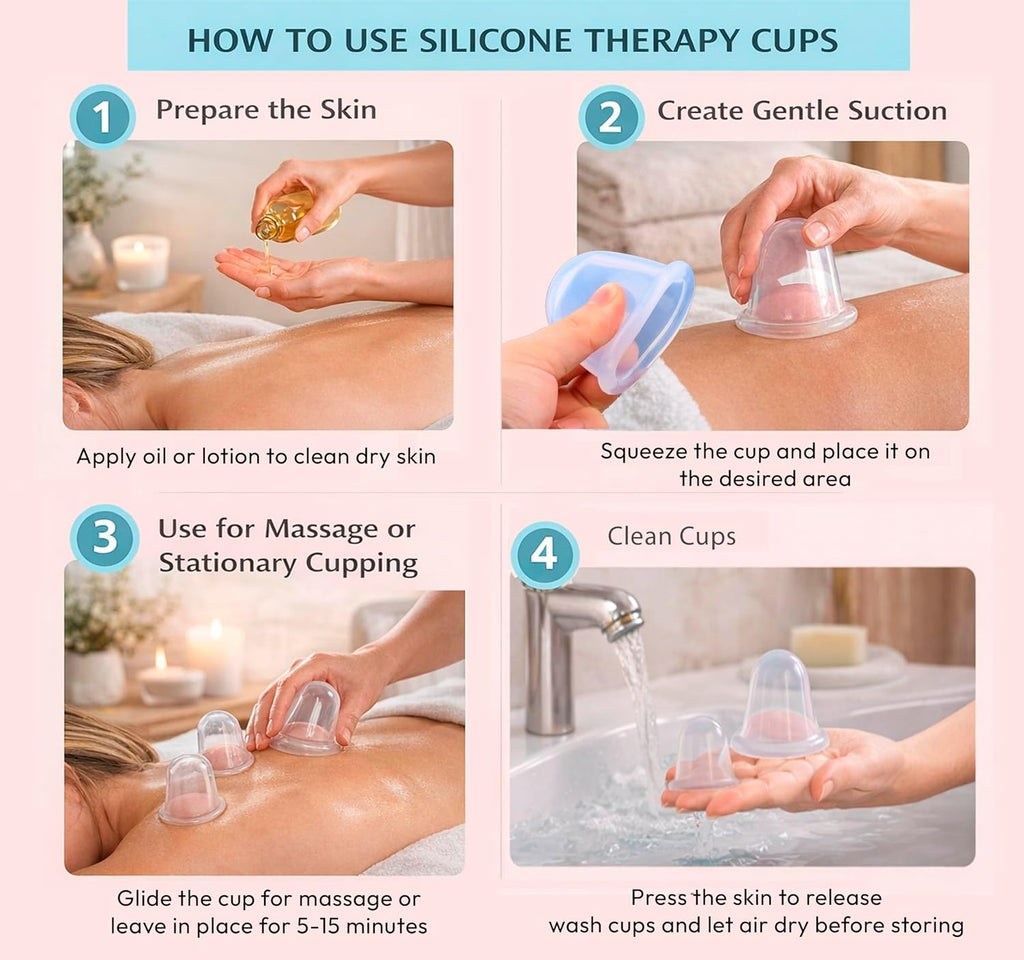 HOW TO USE SILICONE THERAPY CUPS

1 Prepare the Skin

Apply oil or lotion to clean dry skin

2 Create Gentle Suction

Squeeze the cup and place it on the desired area

3 Use for Massage or Stationary Cupping

Glide the cup for massage or leave in place for 5-15 minutes

4 Clean Cups

Press the skin to release wash cups and let air dry before storing